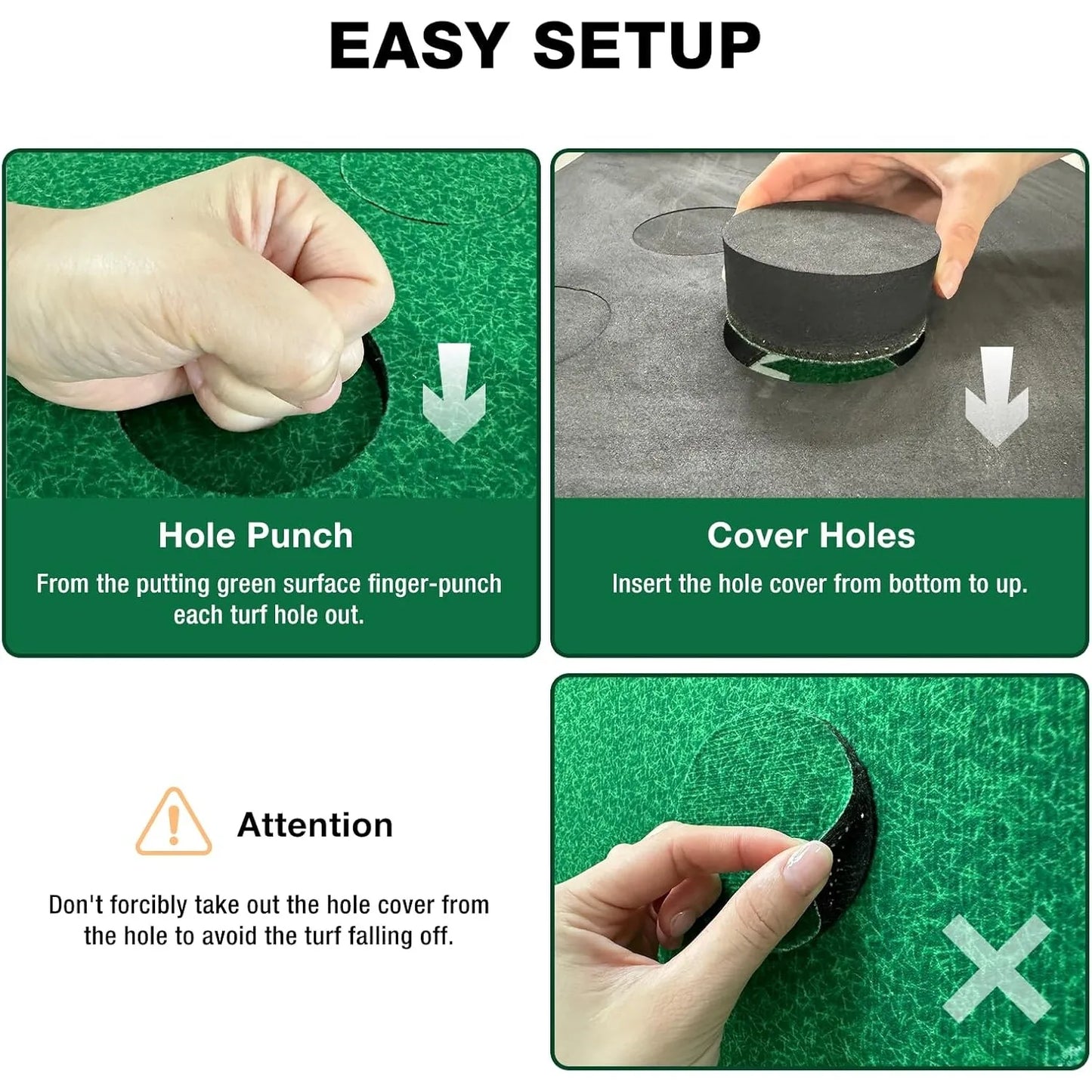 EASY SETUP

Hole Punch

From the putting green surface finger-punch each turf hole out.

Cover Holes

Insert the hole cover from bottom to up.

Attention

Don't forcibly take out the hole cover from the hole to avoid the turf falling off.